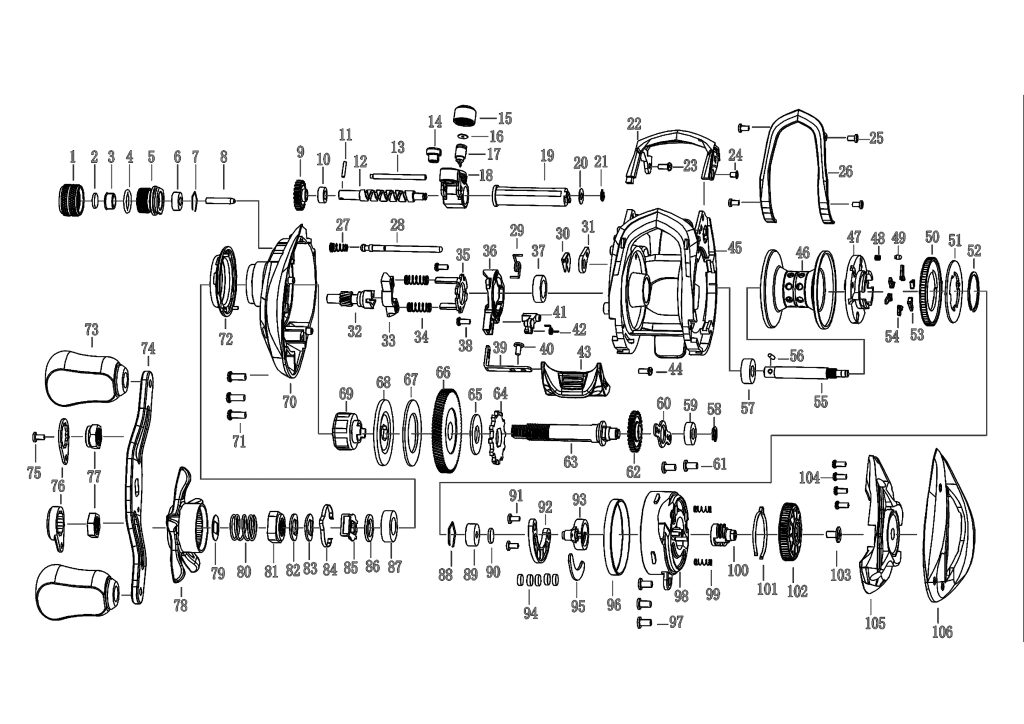 1 2 3 4 5 6 7 8 9 10 11 12 13 14 15 16 17 18 19 20 21 22 23 24 25 26 27 28 29 30 31 32 33 34 35 36 37 38 39 40 41 42 43 44 45 46 47 48 49 50 51 52 53 54 55 56 57 58 59 60 61 62 63 64 65 66 67 68 69 70 71 72 73 74 75 76 77 78 79 80 81 82 83 84 85 86 87 88 89 90 91 92 93 94 95 96 97 98 99 100 101 102 103 104 105 106